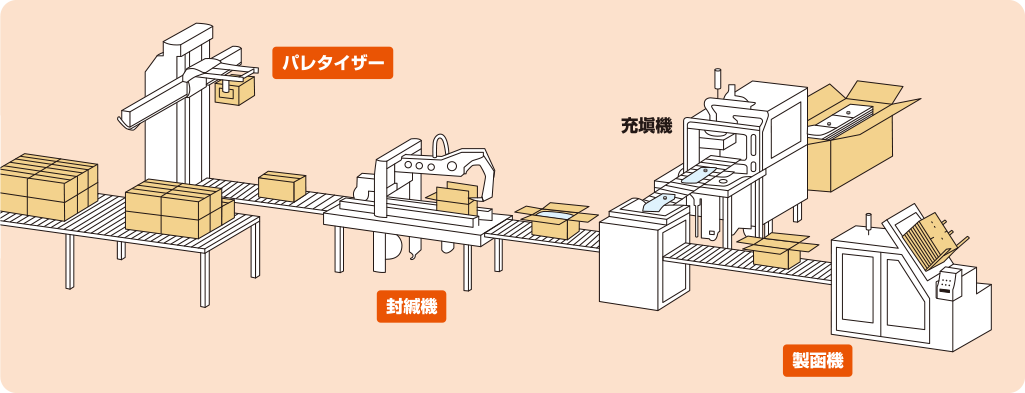 パレタイザー

充填機

封緘機

製函機