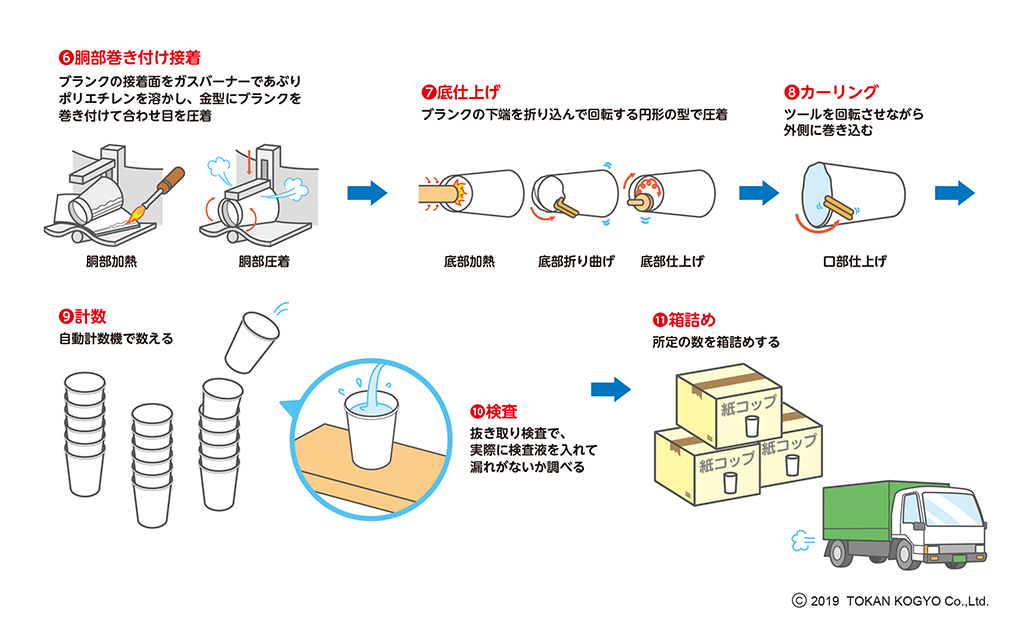 ❻胴部巻き付け接着
ブランクの接着面をガスバーナーであぶりポリエチレンを溶かし、金型にブランクを巻き付けて合わせ目を圧着

胴部加熱　胴部圧着

❼底仕上げ
ブランクの下端を折り込んで回転する円形の型で圧着

底部加熱　底部折り曲げ　底部仕上げ

❽カーリング
ツールを回転させながら外側に巻き込む

口部仕上げ

❾計数
自動計数機で数える

❿検査
抜き取り検査で、実際に検査液を入れて漏れがないか調べる

⓫箱詰め
所定の数を箱詰めする

紙コップ
紙コップ
紙コップ

© 2019 TOKAN KOGYO Co.,Ltd.